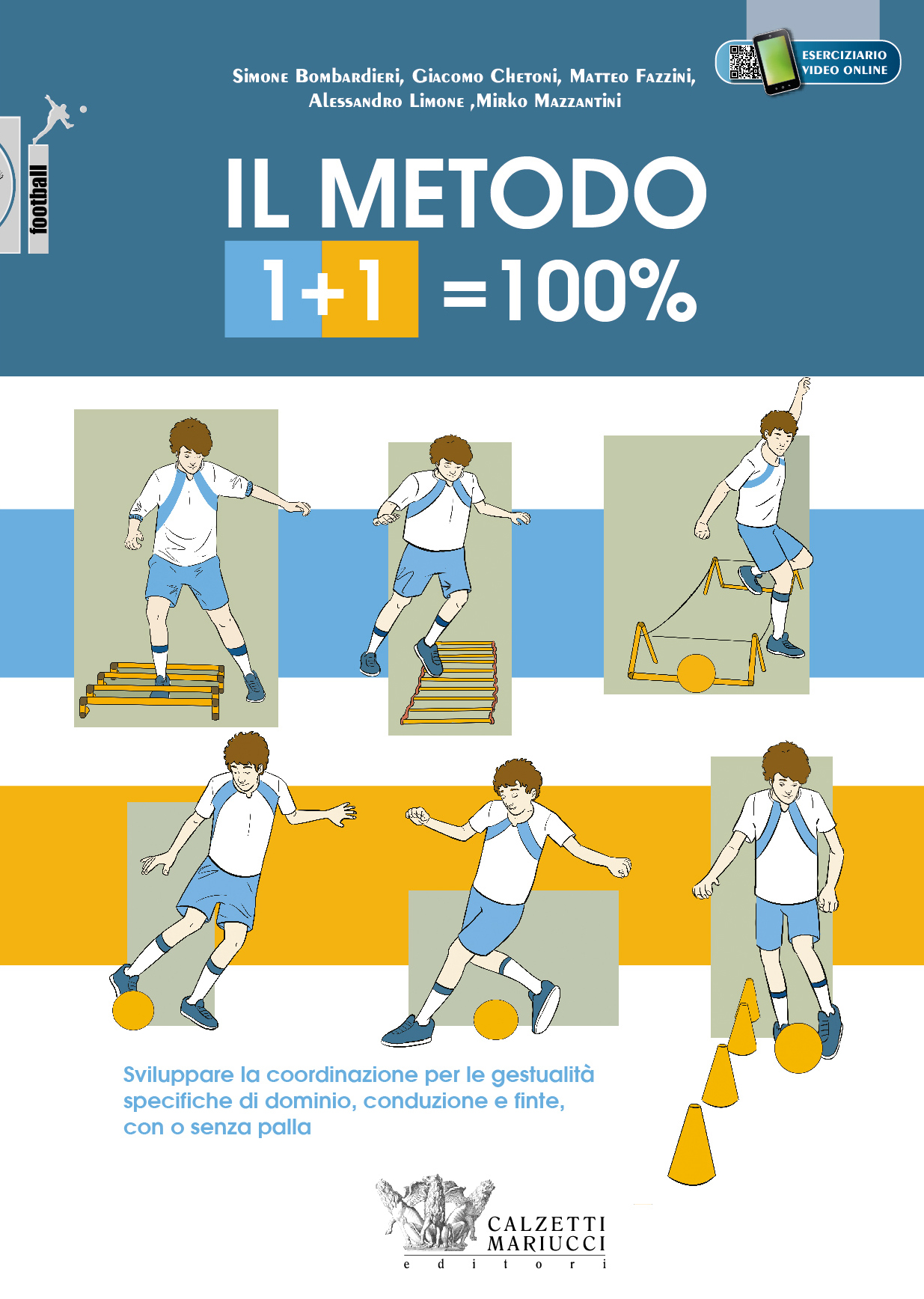 football

Simone Bombardieri, Giacomo Chetoni, Matteo Fazzini, Alessandro Limone ,Mirko Mazzantini

ESERCIZIARIO VIDEO ONLINE

IL METODO

1+1 =100%

Sviluppare la coordinazione per le gestualità specifiche di dominio, conduzione e finte, con o senza palla

CALZETTI MARIUCCI
e d i t o r i